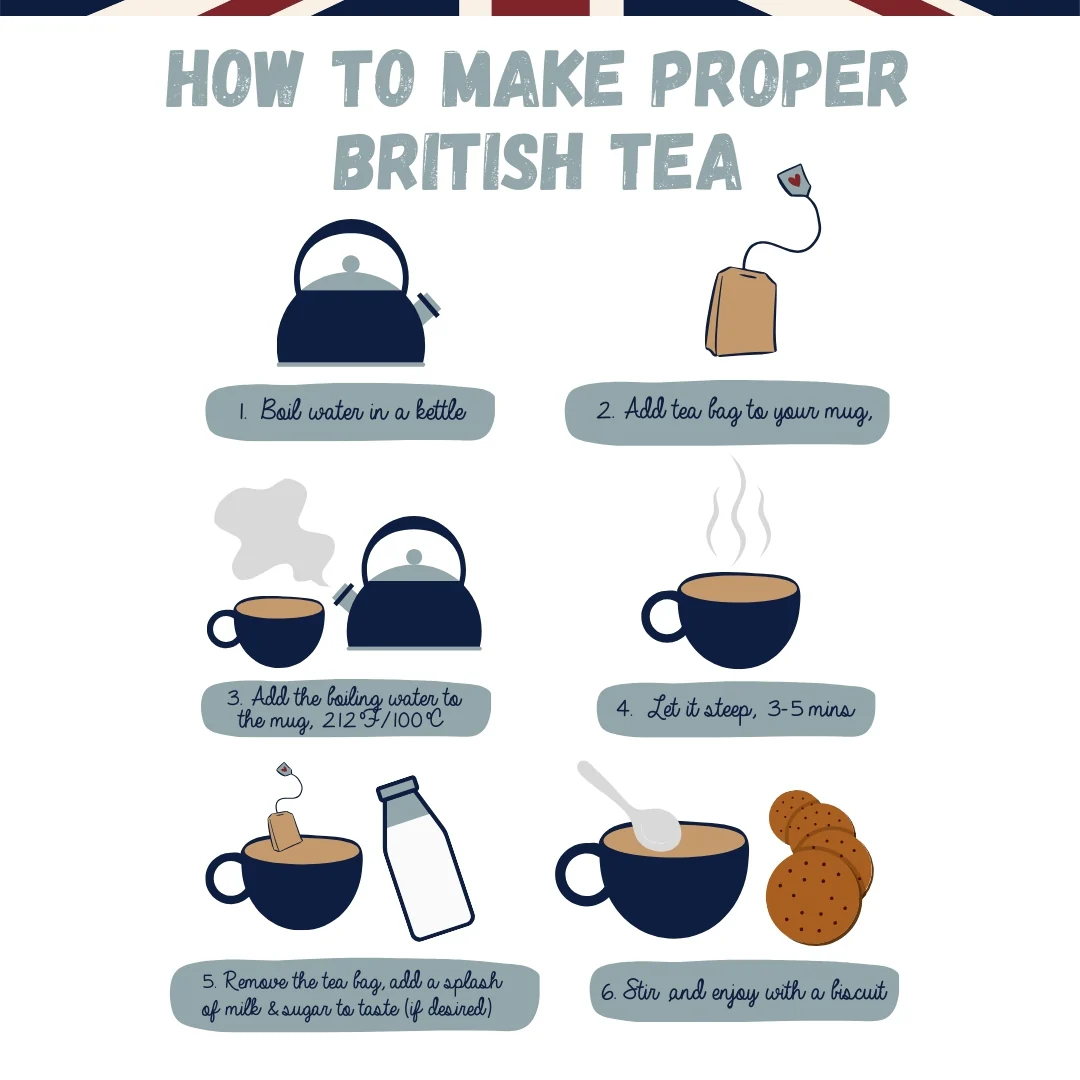 HOW TO MAKE PROPER BRITISH TEA

1. Boil water in a kettle

2. Add tea bag to your mug,

3. Add the boiling water to the mug, 212°F/100°C

4. Let it steep, 3-5 mins

5. Remove the tea bag, add a splash of milk & sugar to taste (if desired)

6. Stir and enjoy with a biscuit